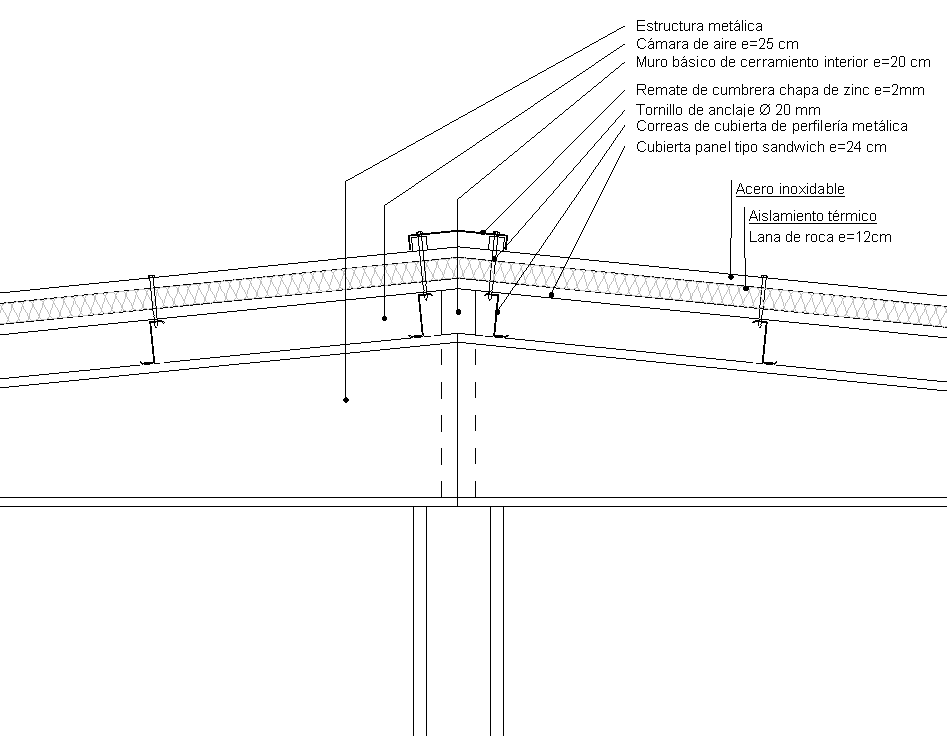 Estructura metálica
Cámara de aire e=25 cm
Muro básico de cerramiento interior e=20 cm
Remate de cumbrera chapa de zinc e=2mm
Tornillo de anclaje Ø 20 mm
Correas de cubierta de perfilería metálica
Cubierta panel tipo sandwich e=24 cm

Acero inoxidable
Aislamiento térmico
Lana de roca e=12cm